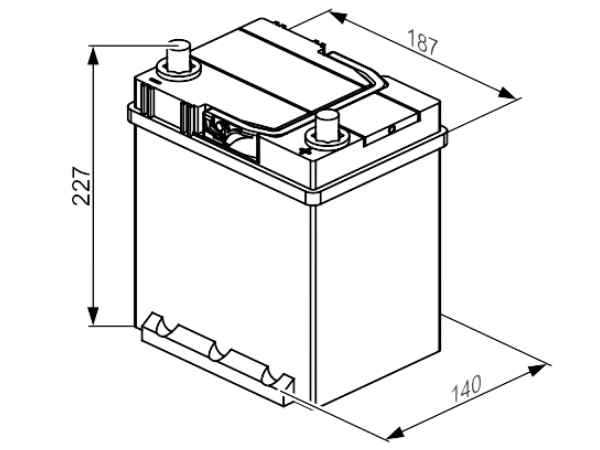 187

227

140