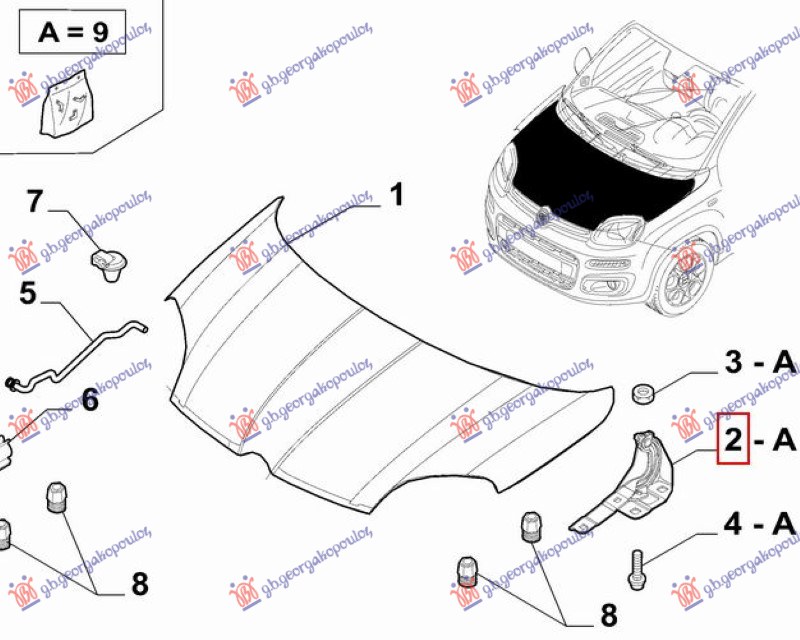 A = 9

gb.georgakopoulos

7

1

5

6

3 - A

2 - A

4 - A

8

8