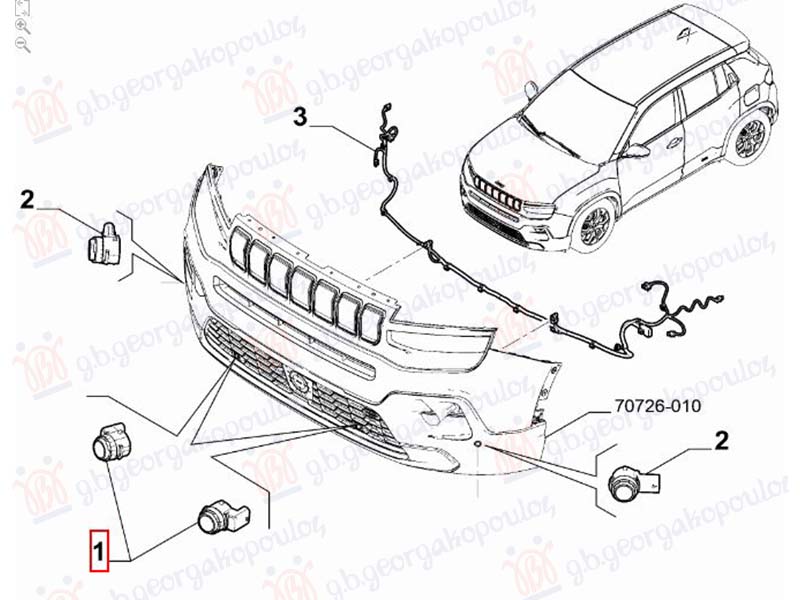 g.b.georgakopoulos

3

2

70726-010

2

1