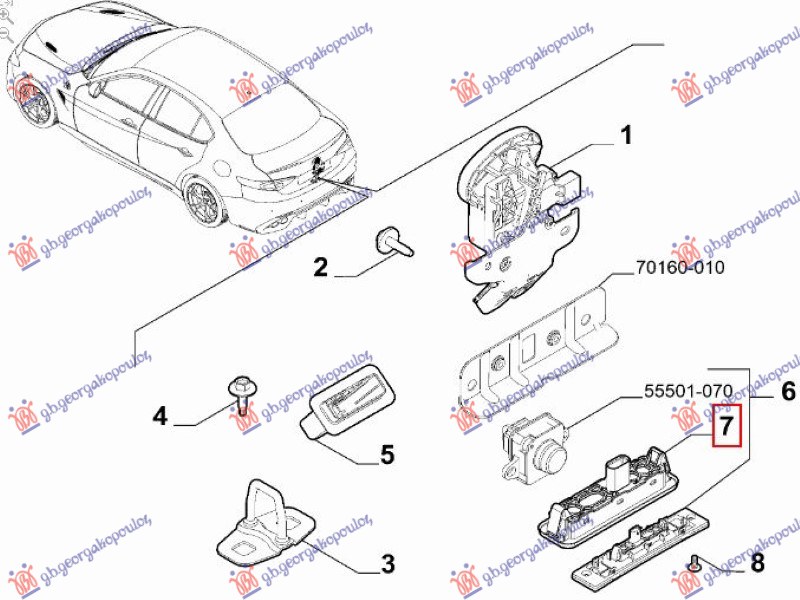 g.b.georgakopoulos

1

2

70160-010

4

5

55501-070

6

7

3

8