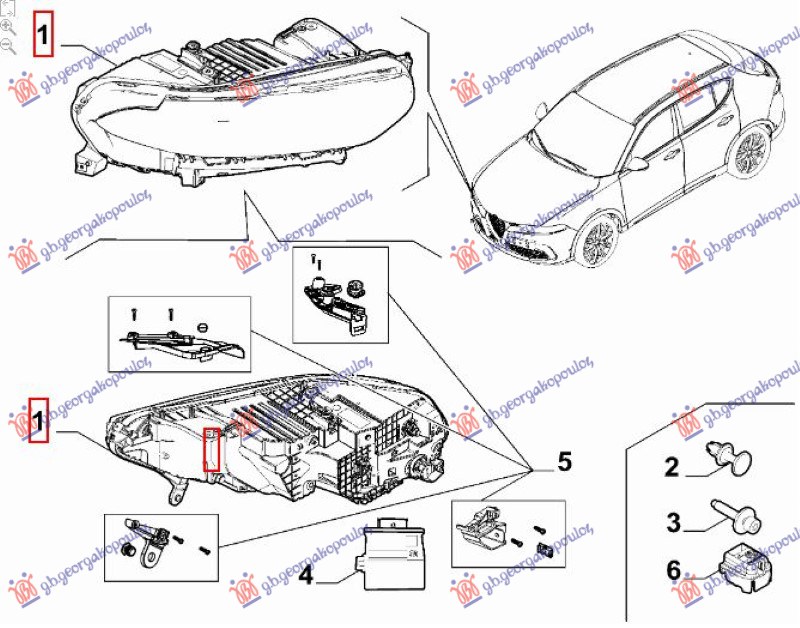 1

g.b.georgakopoulos

1

5

2

3

4

6