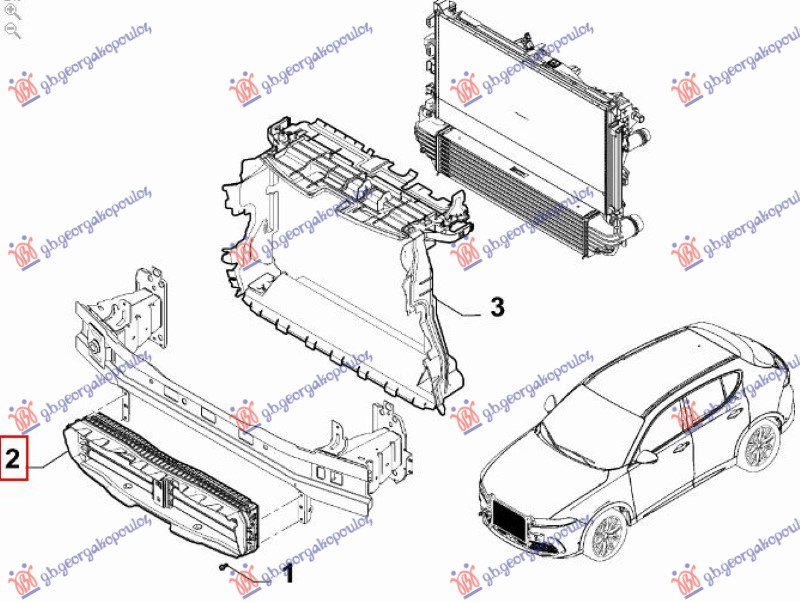 g.b.georgakopoulos
g.b.georgakopoulos
g.b.georgakopoulos
g.b.georgakopoulos
g.b.georgakopoulos
g.b.georgakopoulos
g.b.georgakopoulos
g.b.georgakopoulos
3
g.b.georgakopoulos
g.b.georgakopoulos
g.b.georgakopoulos
g.b.georgakopoulos
2
g.b.georgakopoulos
g.b.georgakopoulos
g.b.georgakopoulos
g.b.georgakopoulos
1