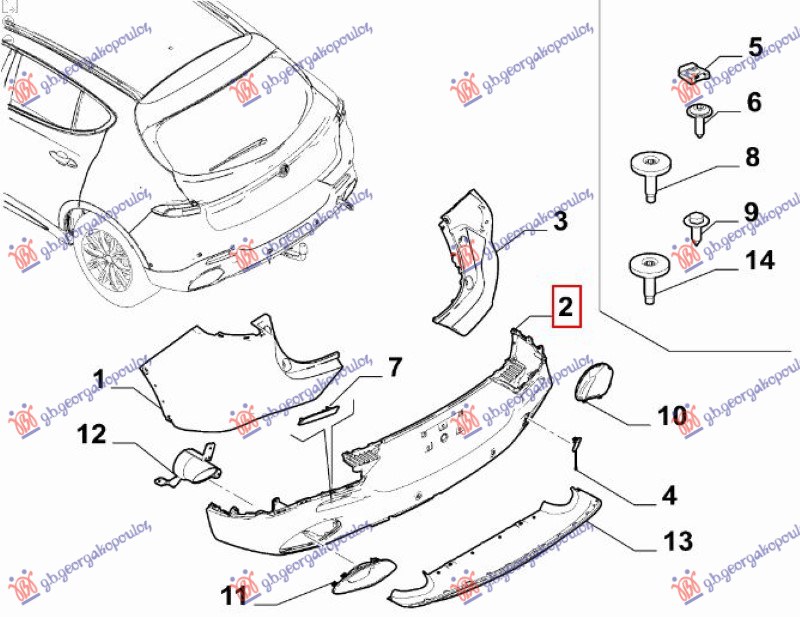 g.b.georgakopoulos
5
6
8
9
14
3
2
1
7
10
12
4
13
11